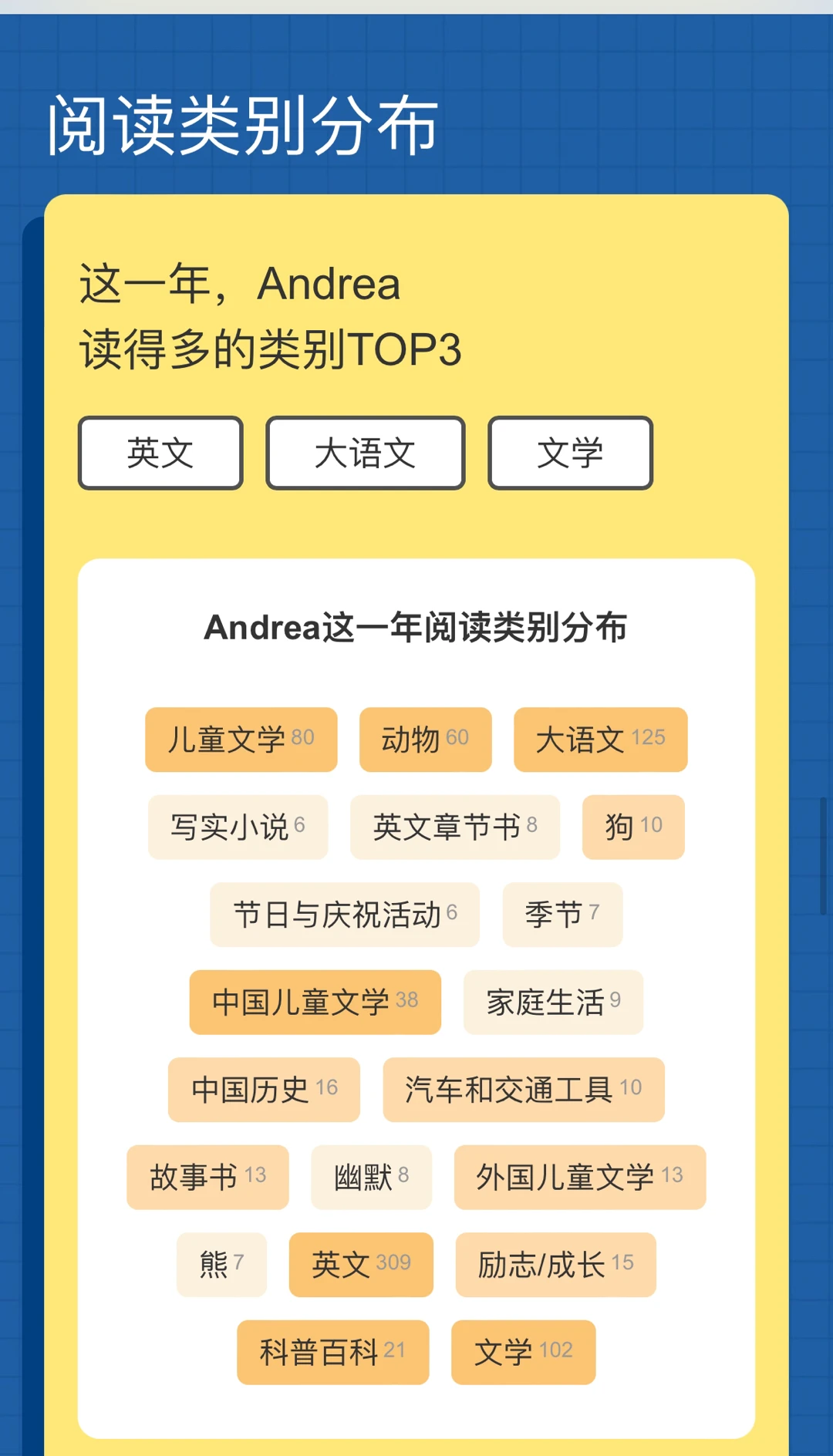 阅读类别分布

这一年，Andrea
读得多的类别TOP3

英文

大语文

文学

Andrea这一年阅读类别分布

儿童文学 80
动物 60
大语文 125
写实小说 6
英文章节书 8
狗 10
节日与庆祝活动 6
季节 7
中国儿童文学 38
家庭生活 9
中国历史 16
汽车和交通工具 10
故事书 13
幽默 8
外国儿童文学 13
熊 7
英文 309
励志/成长 15
科普百科 21
文学 102