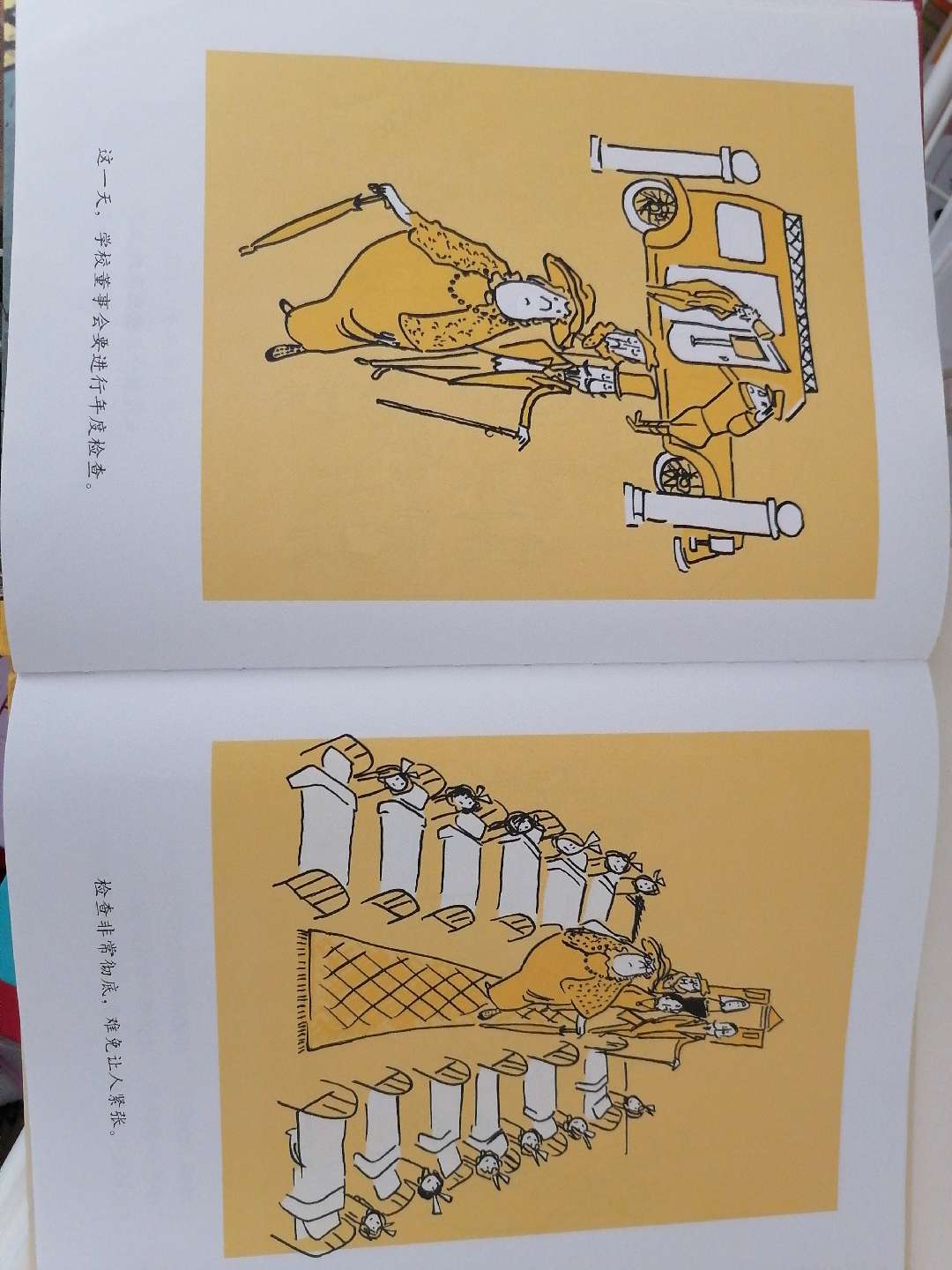 这一天，学校董事会要进行年度检查。

检查非常彻底，难免让人紧张。