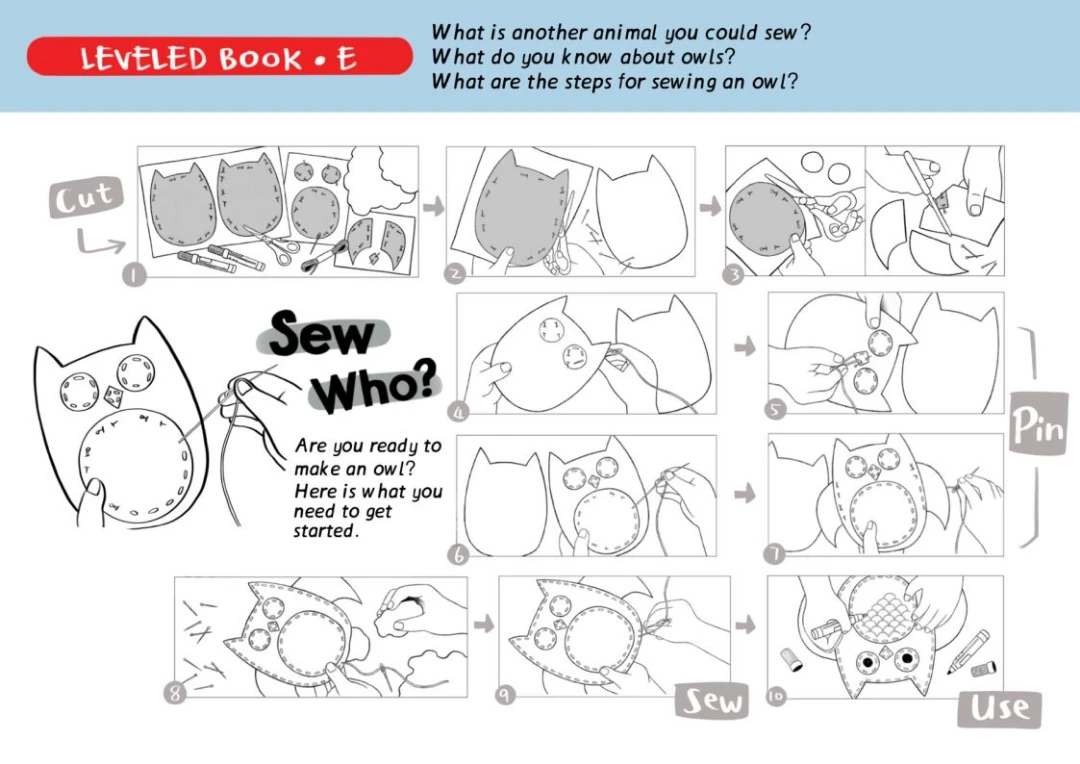 LEVELED BOOK • E

What is another animal you could sew?
What do you know about owls?
What are the steps for sewing an owl?

Cut

1

2

3

Sew Who?

Are you ready to make an owl? Here is what you need to get started.

4

5

Pin

6

7

8

9

Sew

10

Use